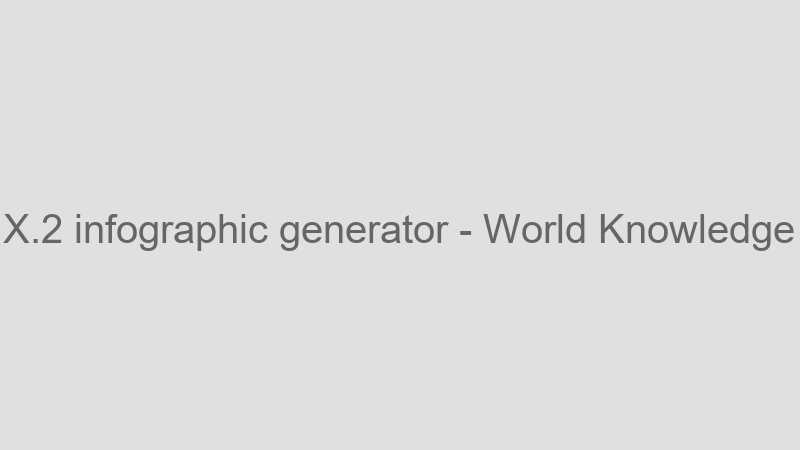 X.2 infographic generator - World Knowledge